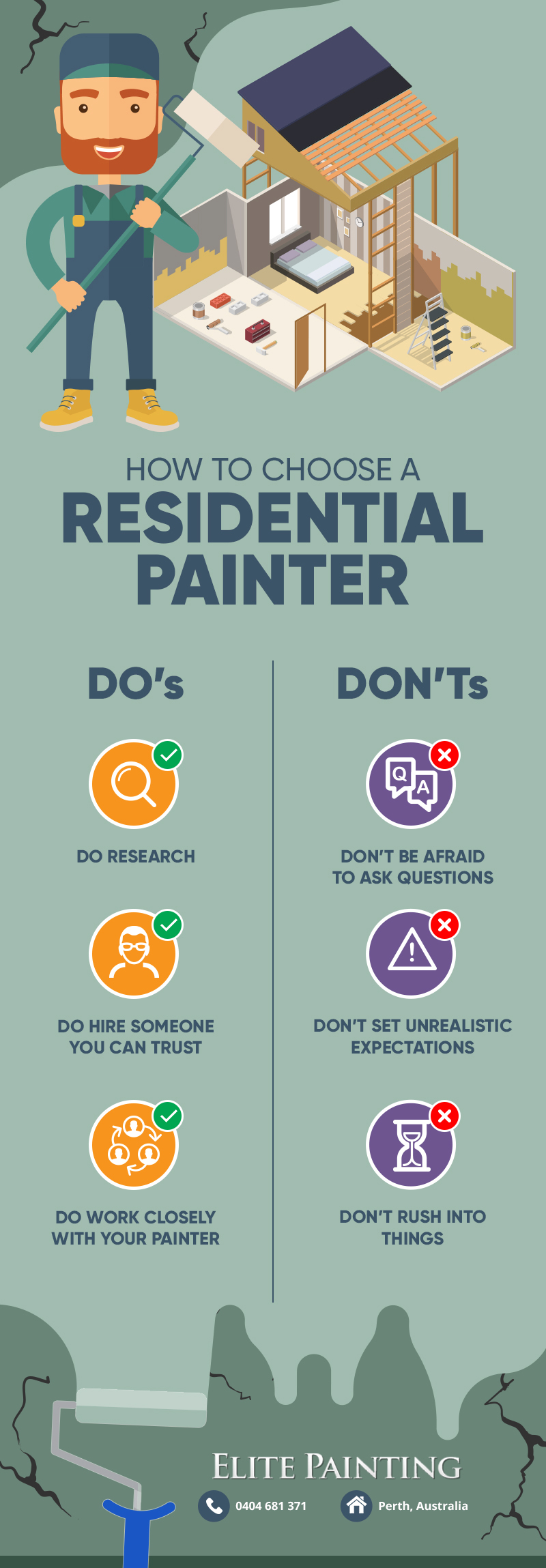 HOW TO CHOOSE A
RESIDENTIAL PAINTER

DO's

DO RESEARCH

DO HIRE SOMEONE YOU CAN TRUST

DO WORK CLOSELY WITH YOUR PAINTER

DON'Ts

Q A

DON'T BE AFRAID TO ASK QUESTIONS

DON'T SET UNREALISTIC EXPECTATIONS

DON'T RUSH INTO THINGS

ELITE PAINTING

0404 681 371

Perth, Australia